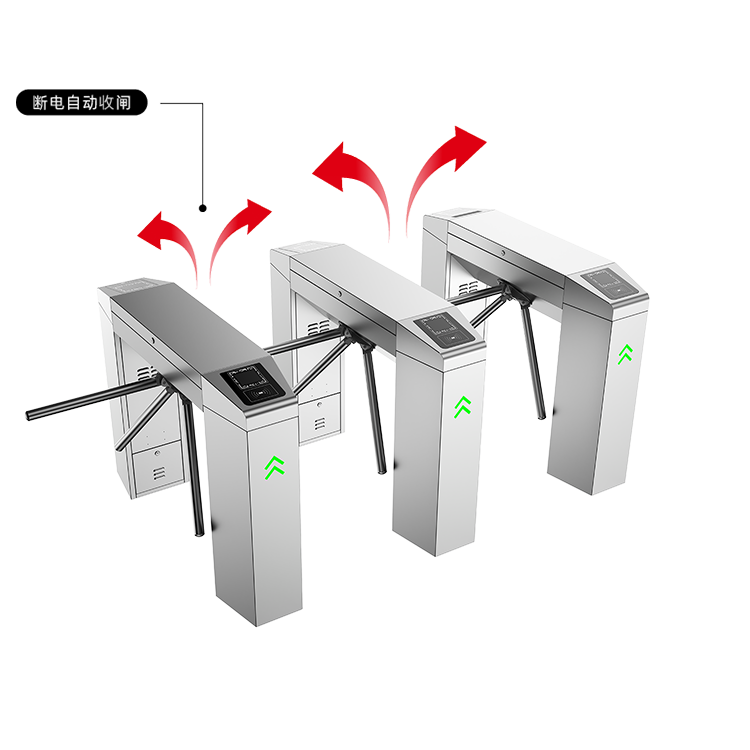 断电自动收闸